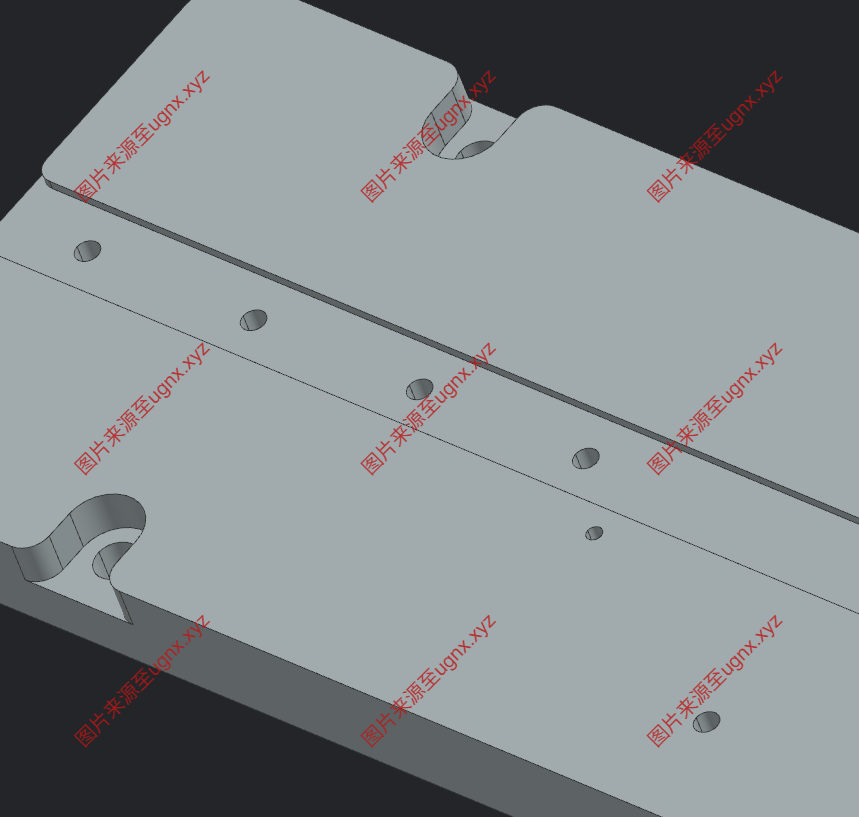 图片来源至ugnx.xyz
图片来源至ugnx.xyz
图片来源至ugnx.xyz
图片来源至ugnx.xyz
图片来源至ugnx.xyz
图片来源至ugnx.xyz
图片来源至ugnx.xyz
图片来源至ugnx.xyz
图片来源至ugnx.xyz